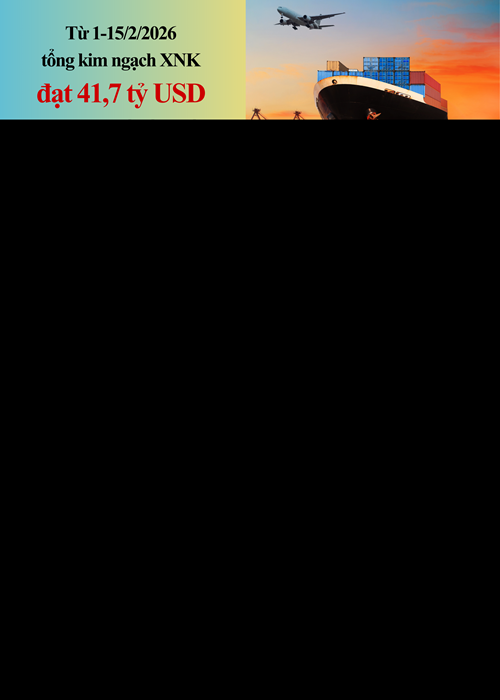 Từ 1-15/2/2026
tổng kim ngạch XNK
đạt 41,7 tỷ USD